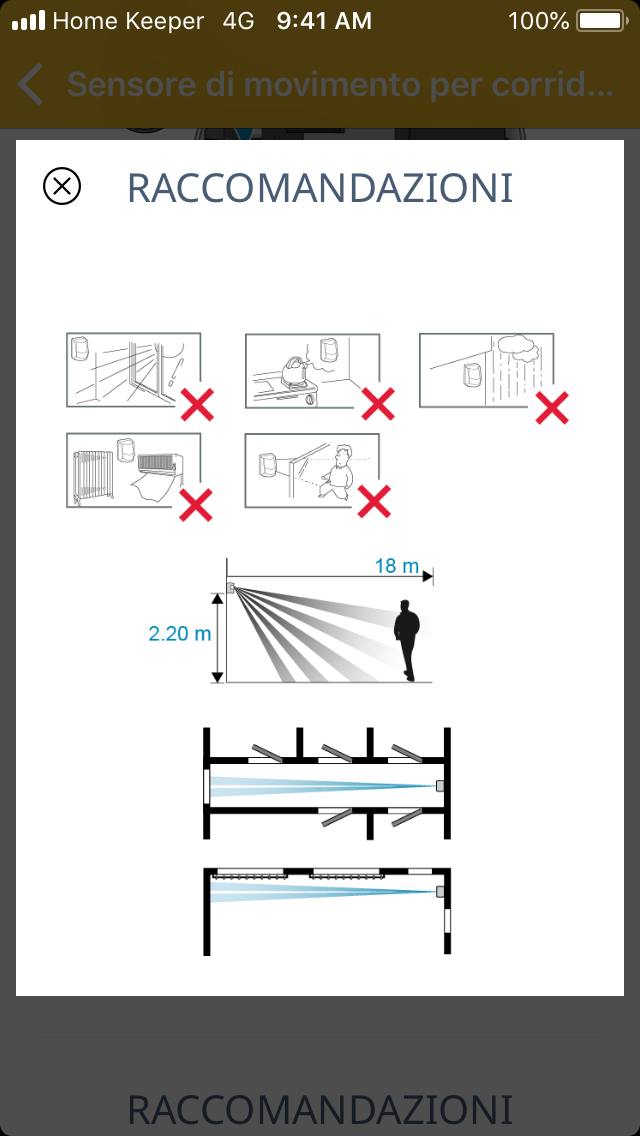 Home Keeper 4G 9:41 AM 100%

Sensore di movimento per corrid...

RACCOMANDAZIONI

18 m

2.20 m

RACCOMANDAZIONI